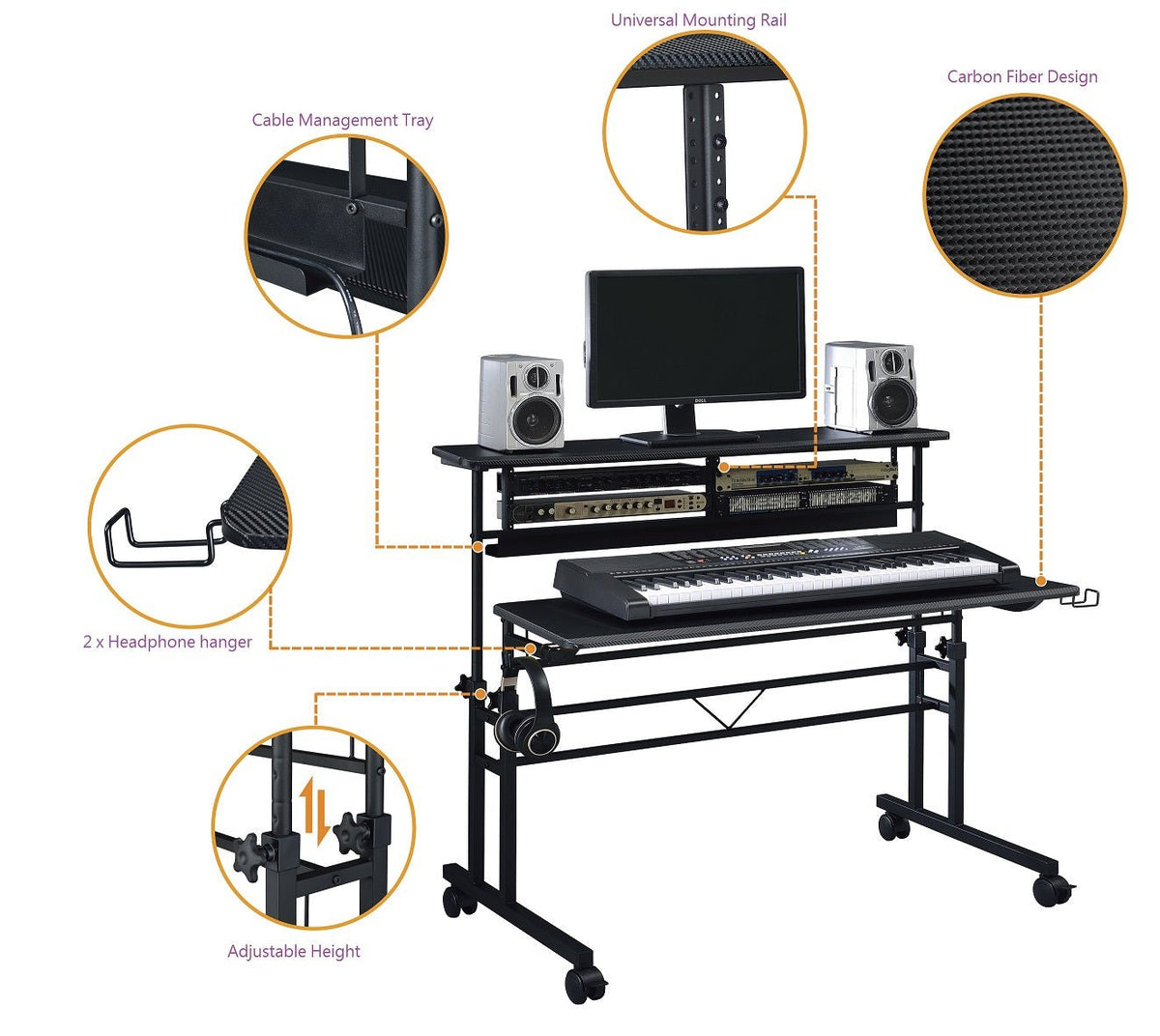 Universal Mounting Rail

Carbon Fiber Design

Cable Management Tray

DELL

2 x Headphone hanger

Adjustable Height